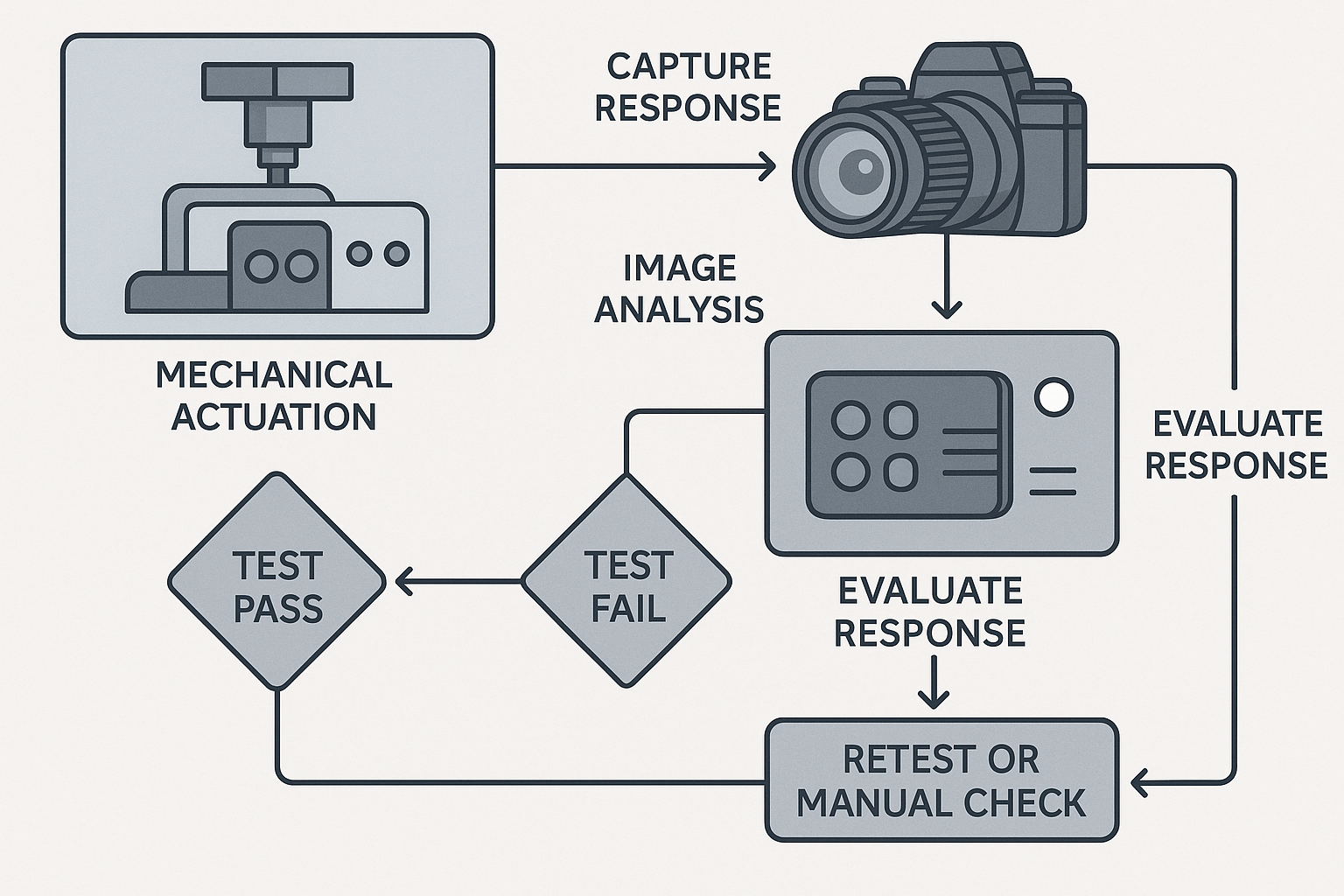 CAPTURE RESPONSE

MECHANICAL ACTUATION

IMAGE ANALYSIS

EVALUATE RESPONSE

TEST PASS

TEST FAIL

EVALUATE RESPONSE

RETEST OR MANUAL CHECK